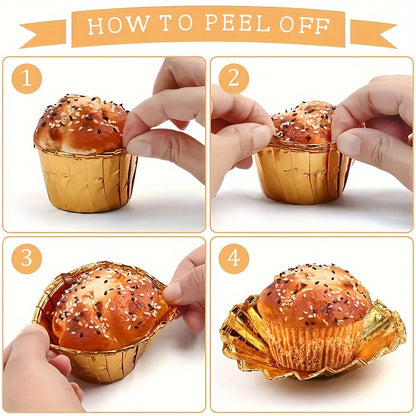 HOW TO PEEL OFF

1

2

3

4